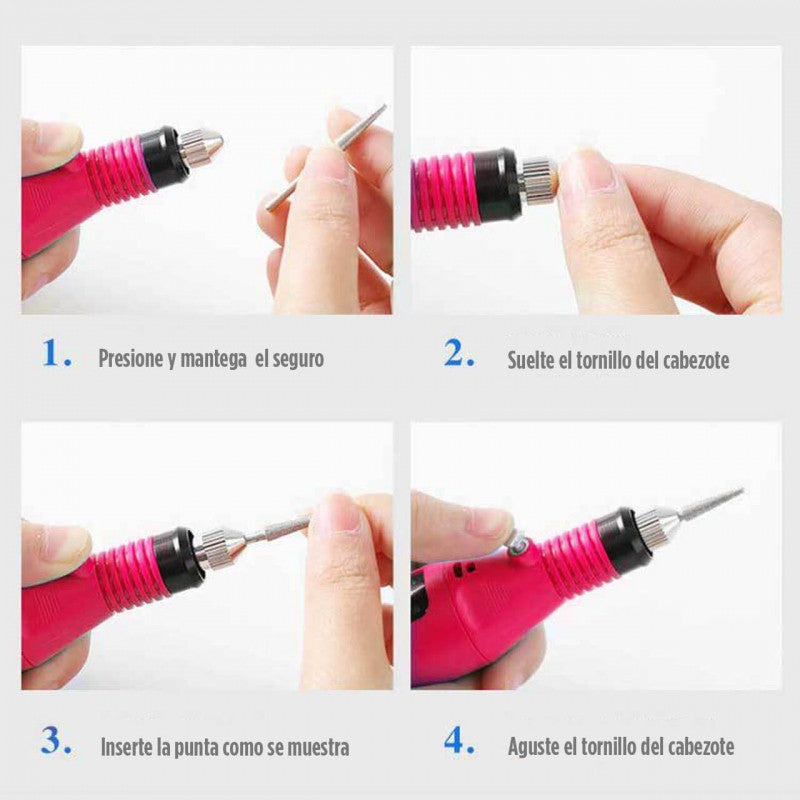 1. Presione y mantega  el seguro

2. Suelte el tornillo del cabezote

3. Inserte la punta como se muestra

4. Aguste el tornillo del cabezote