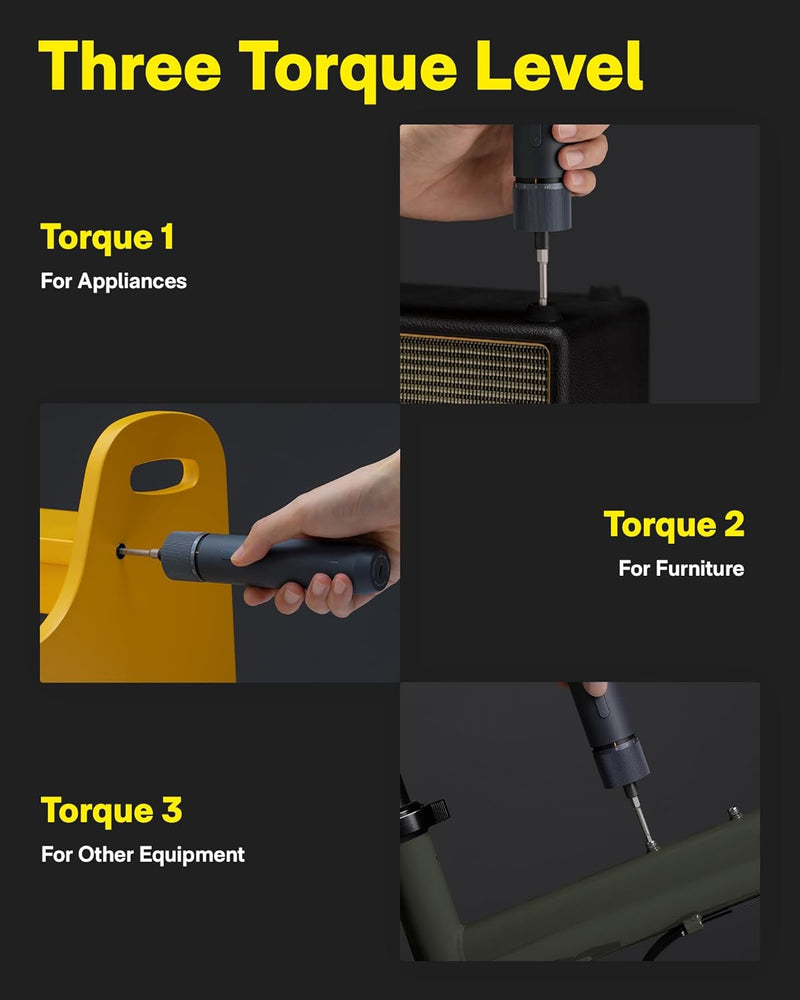 Three Torque Level

Torque 1
For Appliances

Torque 2
For Furniture

Torque 3
For Other Equipment