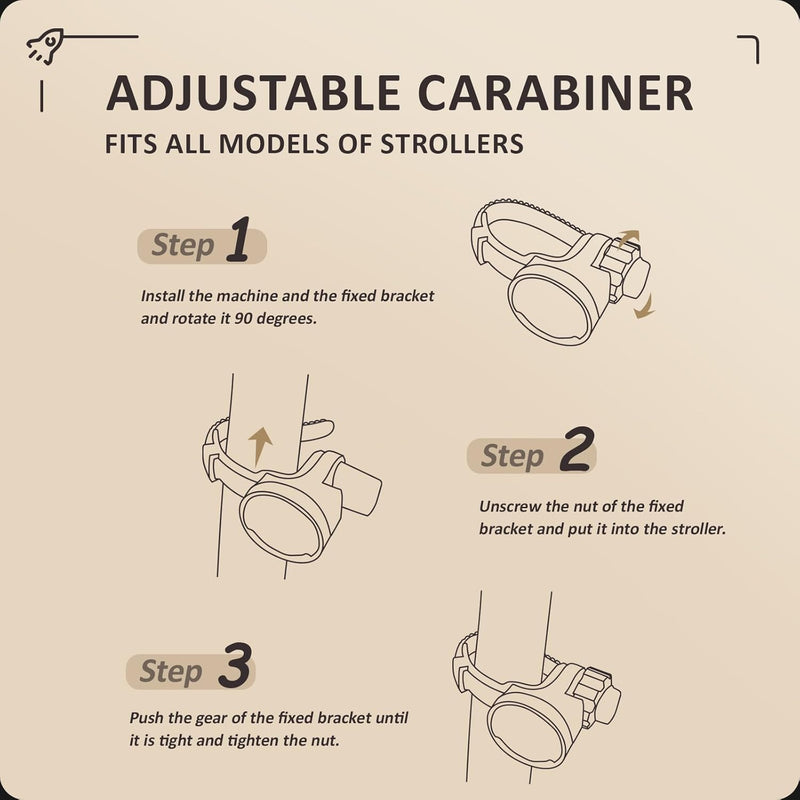 ADJUSTABLE CARABINER

FITS ALL MODELS OF STROLLERS

Step 1

Install the machine and the fixed bracket and rotate it 90 degrees.

Step 2

Unscrew the nut of the fixed bracket and put it into the stroller.

Step 3

Push the gear of the fixed bracket until it is tight and tighten the nut.