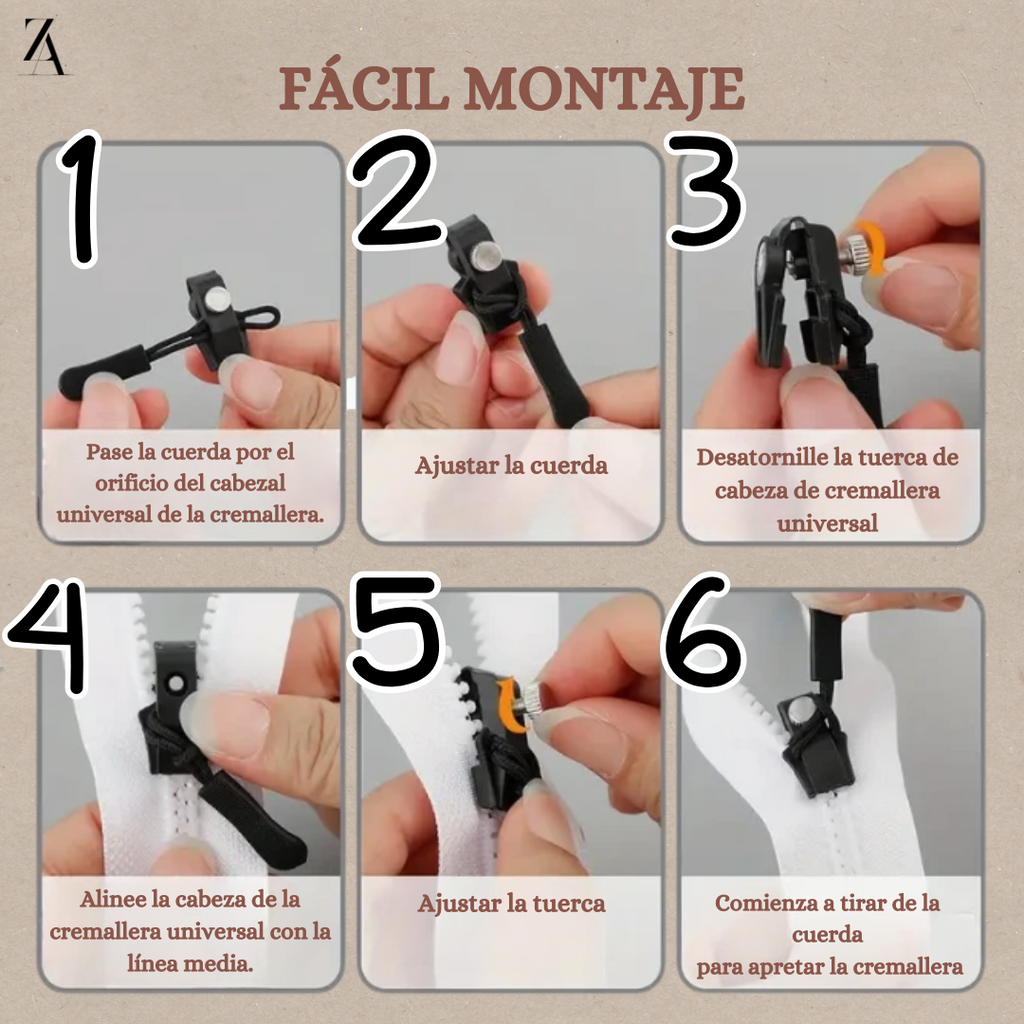 ZA

FÁCIL MONTAJE

1

Pase la cuerda por el orificio del cabezal universal de la cremallera.

2

Ajustar la cuerda

3

Desatornille la tuerca de cabeza de cremallera universal

4

Alinee la cabeza de la cremallera universal con la línea media.

5

Ajustar la tuerca

6

Comienza a tirar de la cuerda
para apretar la cremallera