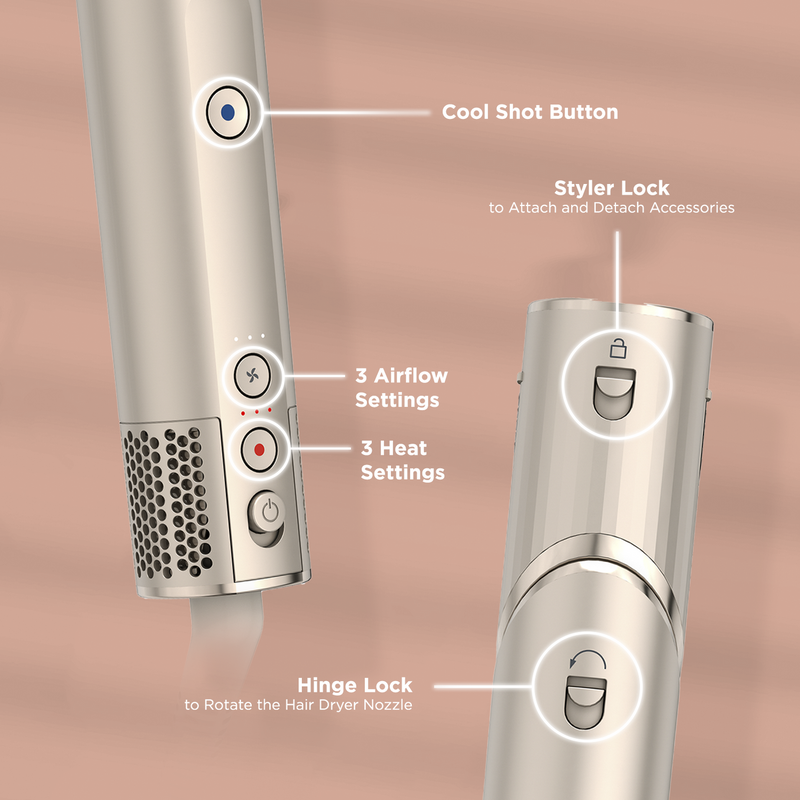 Cool Shot Button

Styler Lock
to Attach and Detach Accessories

3 Airflow Settings

3 Heat Settings

Hinge Lock
to Rotate the Hair Dryer Nozzle