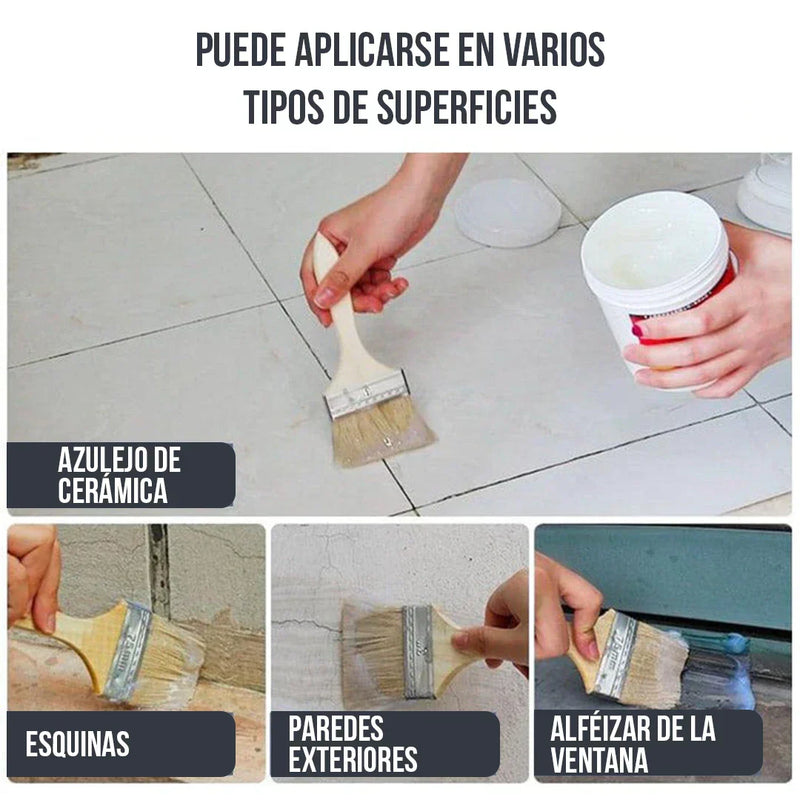 PUEDE APLICARSE EN VARIOS TIPOS DE SUPERFICIES

AZULEJO DE CERÁMICA

ESQUINAS

PAREDES EXTERIORES

ALFÉIZAR DE LA VENTANA