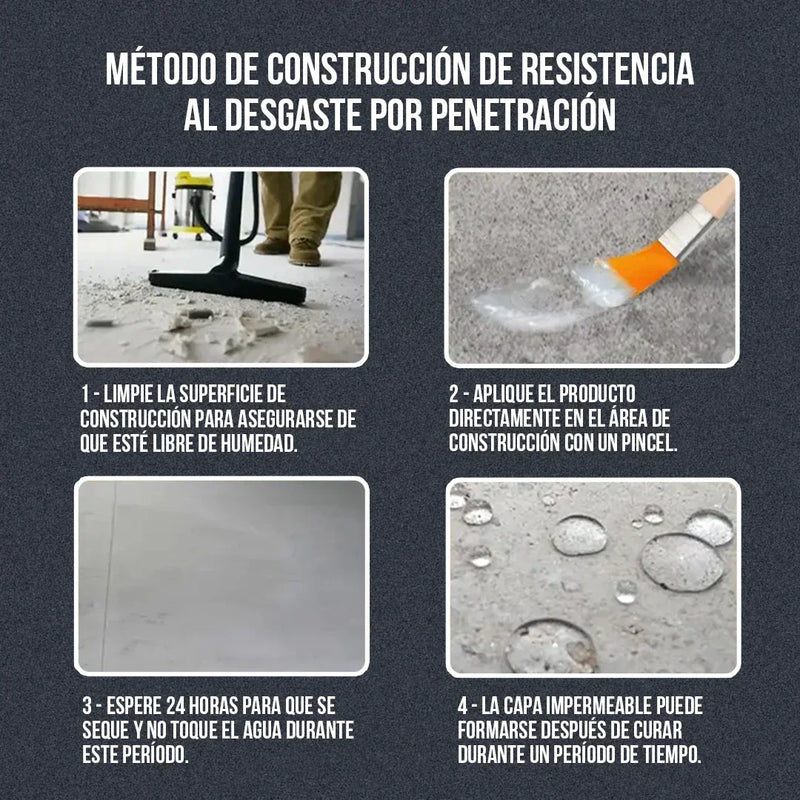 MÉTODO DE CONSTRUCCIÓN DE RESISTENCIA AL DESGASTE POR PENETRACIÓN

1 - LIMPIE LA SUPERFICIE DE CONSTRUCCIÓN PARA ASEGURARSE DE QUE ESTÉ LIBRE DE HUMEDAD.

2 - APLIQUE EL PRODUCTO DIRECTAMENTE EN EL ÁREA DE CONSTRUCCIÓN CON UN PINCEL.

3 - ESPERE 24 HORAS PARA QUE SE SEQUE Y NO TOQUE EL AGUA DURANTE ESTE PERÍODO.

4 - LA CAPA IMPERMEABLE PUEDE FORMARSE DESPUÉS DE CURAR DURANTE UN PERÍODO DE TIEMPO.